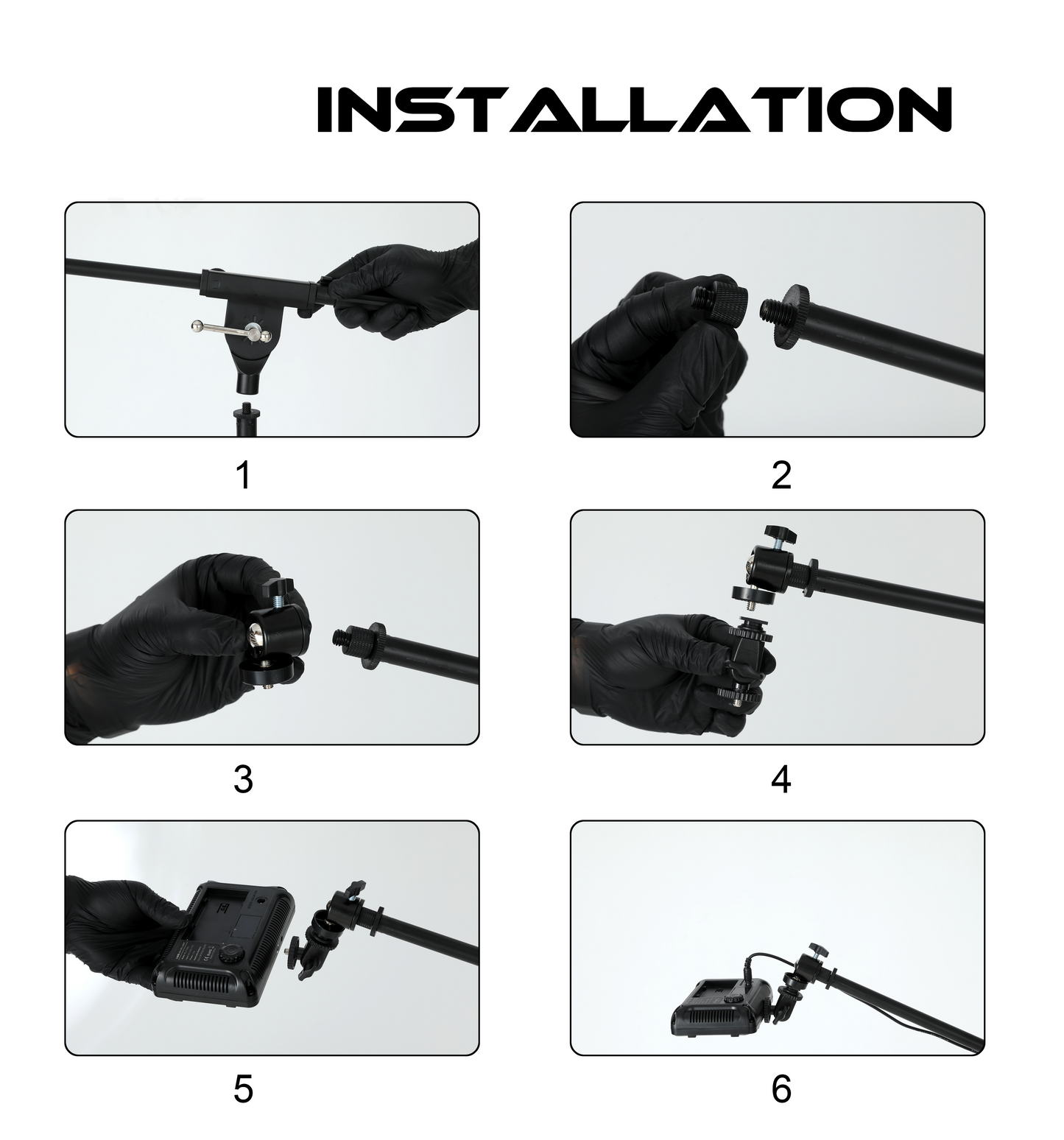 INSTALLATION

1

2

3

4

5

6