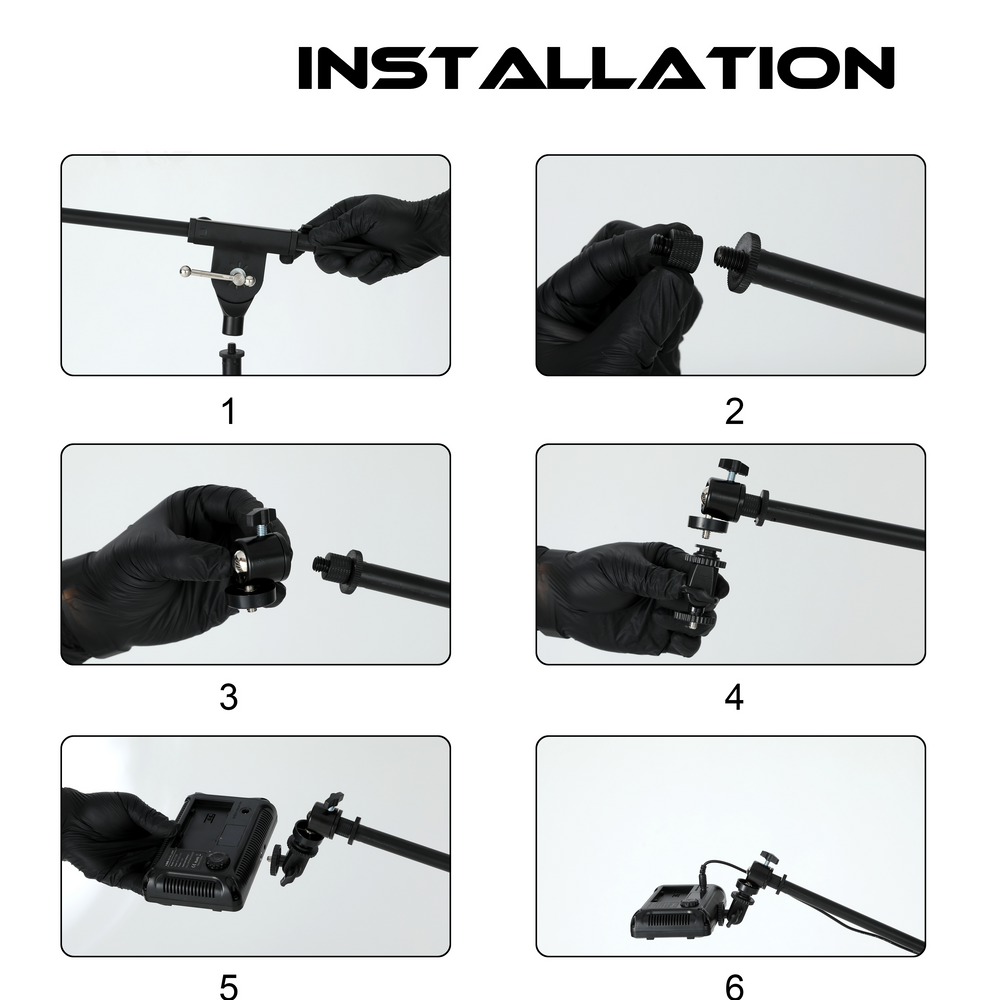 INSTALLATION

1

2

3

4

5

6